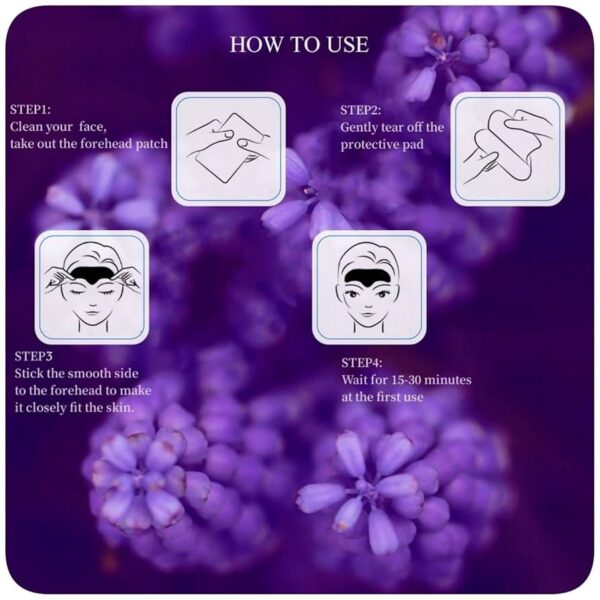 HOW TO USE

STEP1:
Clean your face,
take out the forehead patch

STEP2:
Gently tear off the
protective pad

STEP3
Stick the smooth side
to the forehead to make
it closely fit the skin.

STEP4:
Wait for 15-30 minutes
at the first use