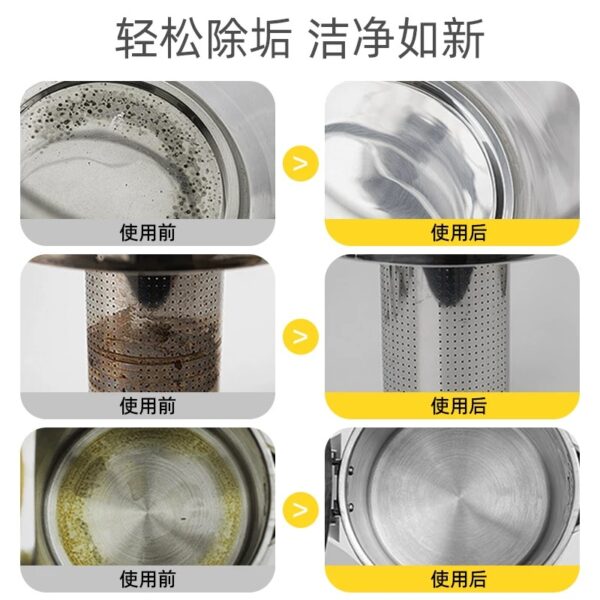 轻松除垢 洁净如新

使用前

>

使用后

使用前

>

使用后

使用前

>

使用后