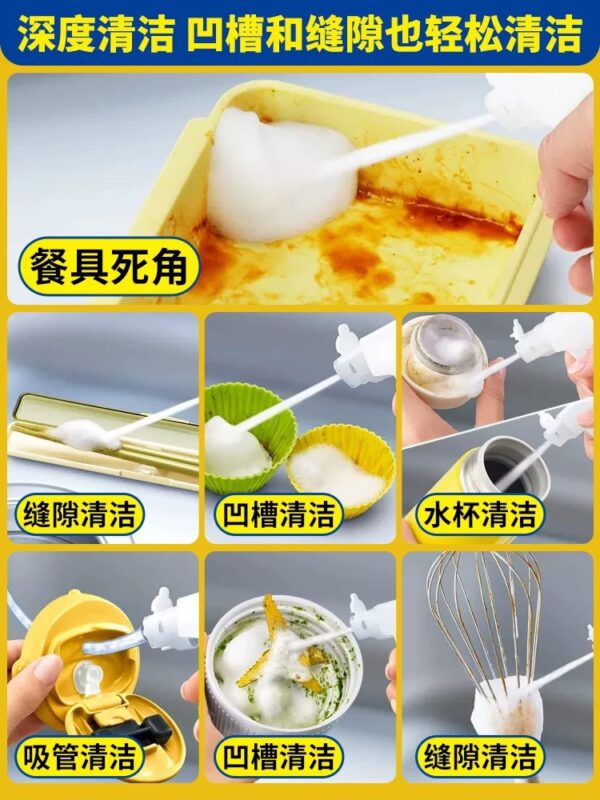 深度清洁 凹槽和缝隙也轻松清洁

餐具死角

缝隙清洁

凹槽清洁

水杯清洁

吸管清洁

凹槽清洁

缝隙清洁