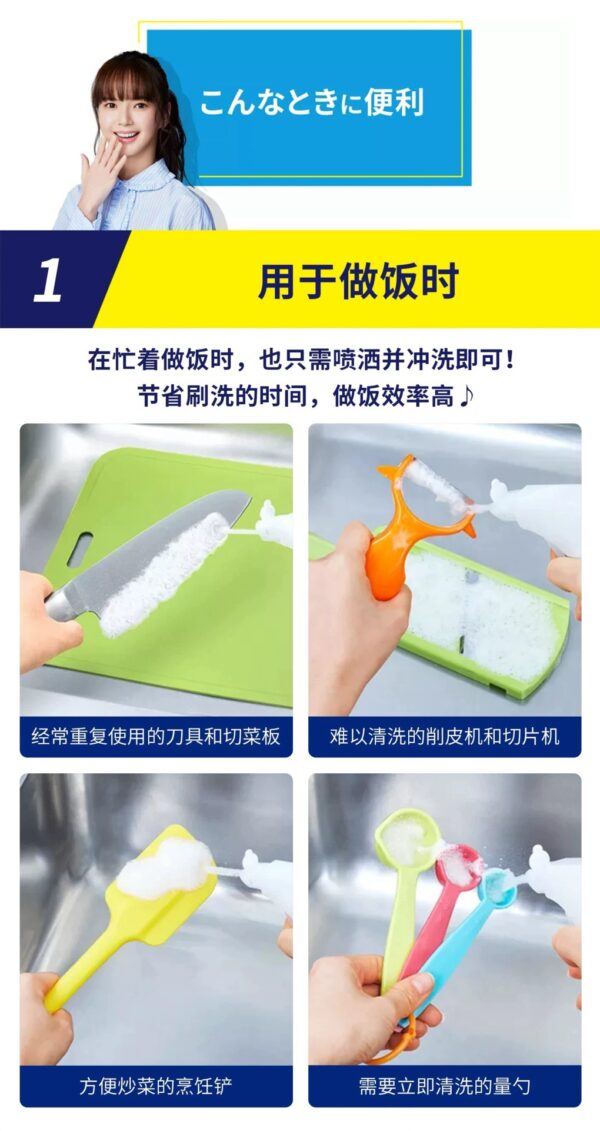 こんなときに便利

1

用于做饭时

在忙着做饭时，也只需喷洒并冲洗即可！
节省刷洗的时间，做饭效率高♪

经常重复使用的刀具和切菜板

难以清洗的削皮机和切片机

方便炒菜的烹饪铲

需要立即清洗的量勺