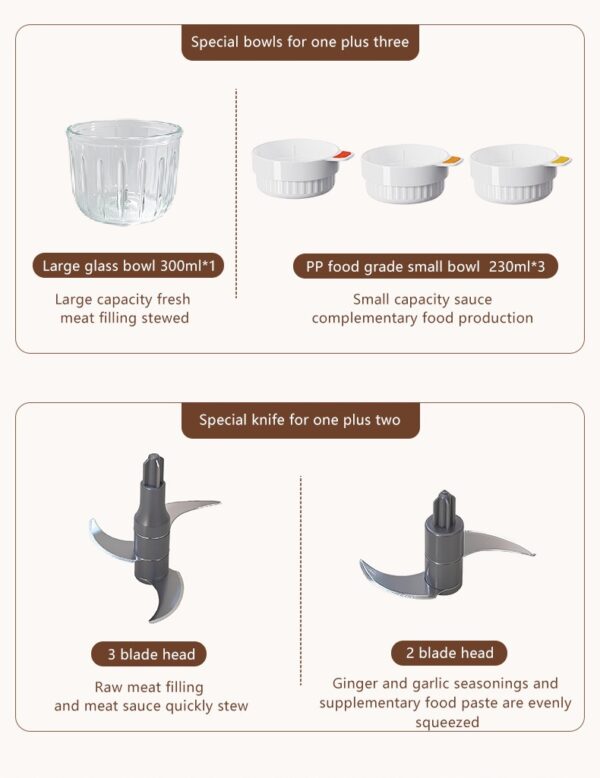 Special bowls for one plus three

Large glass bowl 300ml*1

Large capacity fresh meat filling stewed

PP food grade small bowl 230ml*3

Small capacity sauce complementary food production

Special knife for one plus two

3 blade head

Raw meat filling and meat sauce quickly stew

2 blade head

Ginger and garlic seasonings and supplementary food paste are evenly squeezed