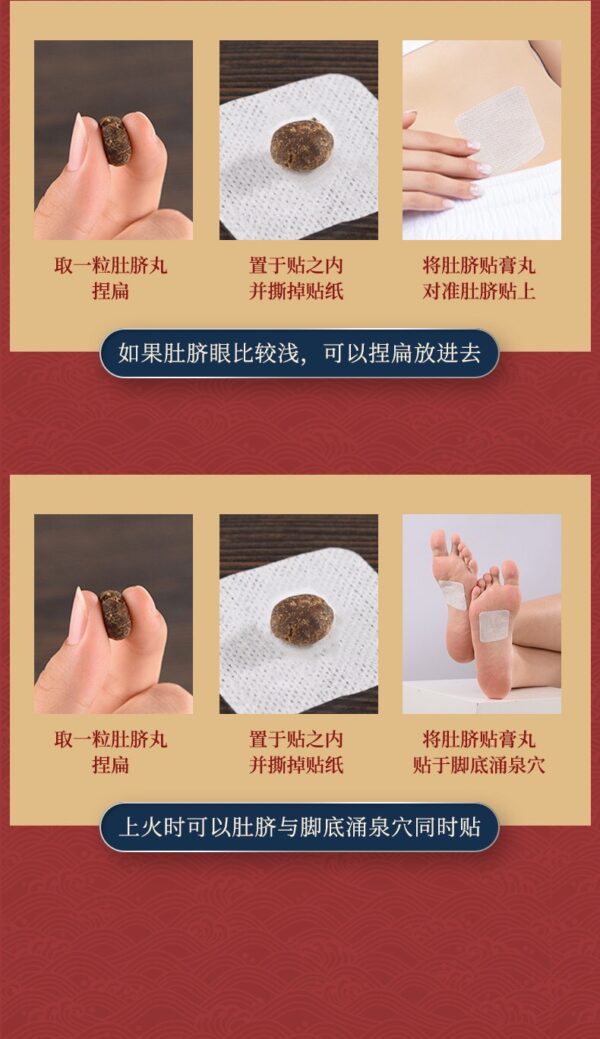 取一粒肚脐丸
捏扁

置于贴之内
并撕掉贴纸

将肚脐贴膏丸
对准肚脐贴上

如果肚脐眼比较浅，可以捏扁放进去

取一粒肚脐丸
捏扁

置于贴之内
并撕掉贴纸

将肚脐贴膏丸
贴于脚底涌泉穴

上火时可以肚脐与脚底涌泉穴同时贴