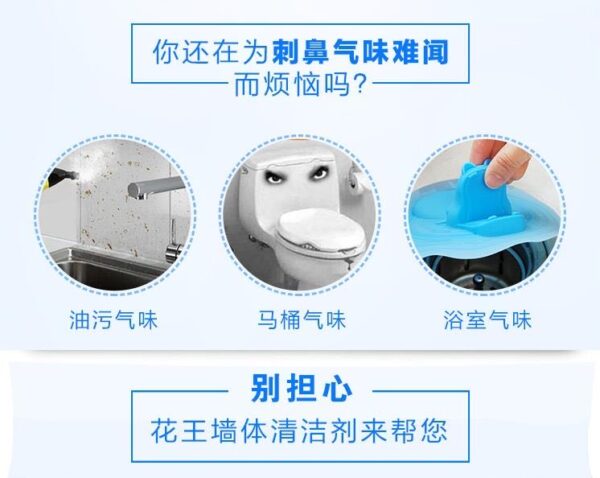 你还在为刺鼻气味难闻
而烦恼吗?

油污气味

马桶气味

浴室气味

别担心
花王墙体清洁剂来帮您