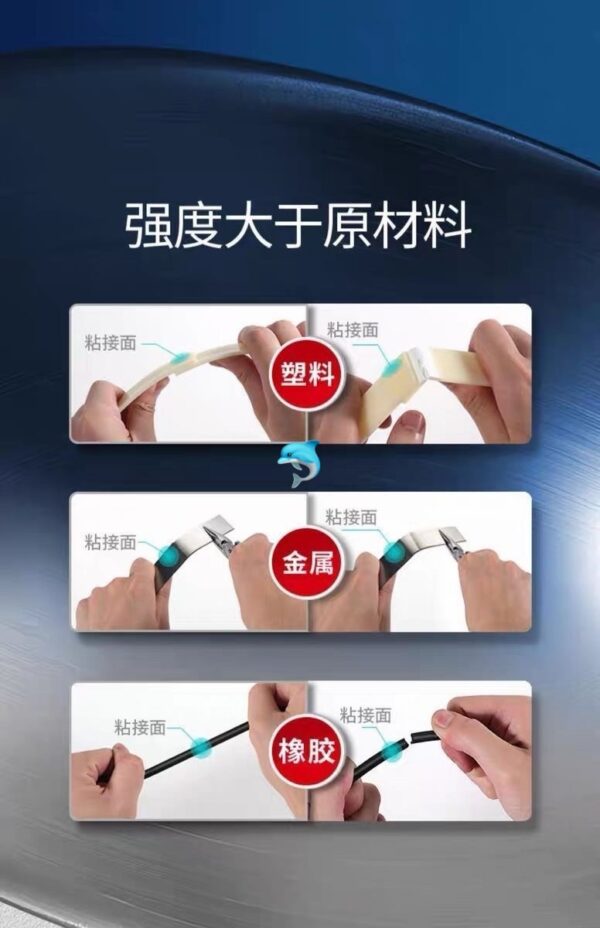 强度大于原材料

粘接面
塑料
粘接面

粘接面
金属
粘接面

粘接面
橡胶
粘接面