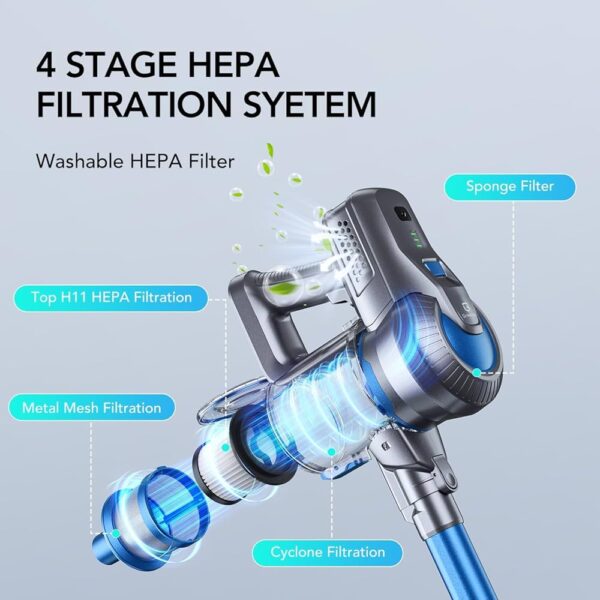 4 STAGE HEPA FILTRATION SYETEM

Washable HEPA Filter

Sponge Filter

Top H11 HEPA Filtration

Metal Mesh Filtration

Cyclone Filtration