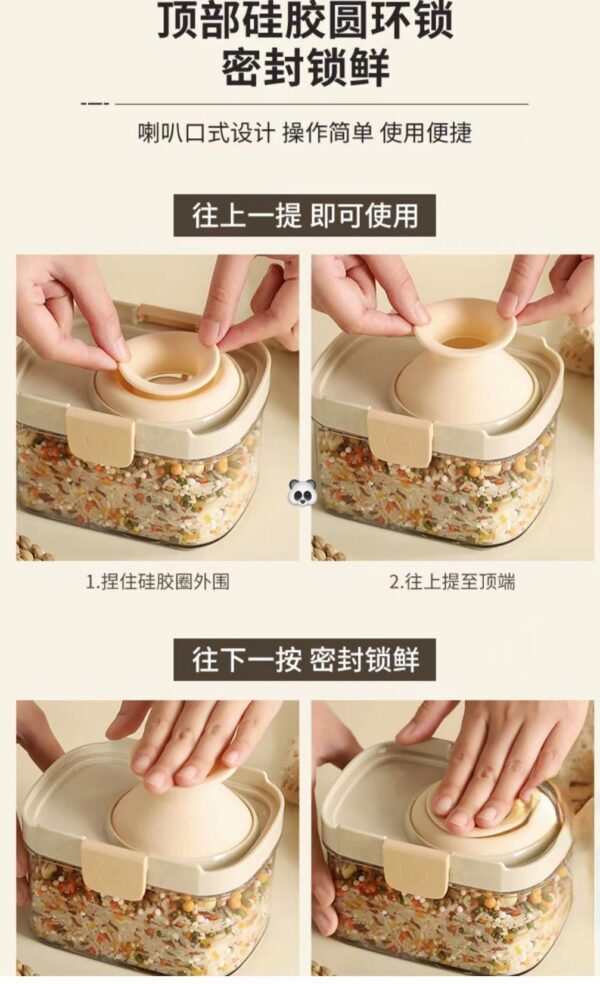 顶部硅胶圆环锁
密封锁鲜

喇叭口式设计 操作简单 使用便捷

往上一提 即可使用

1.捏住硅胶圈外围

2.往上提至顶端

往下一按 密封锁鲜