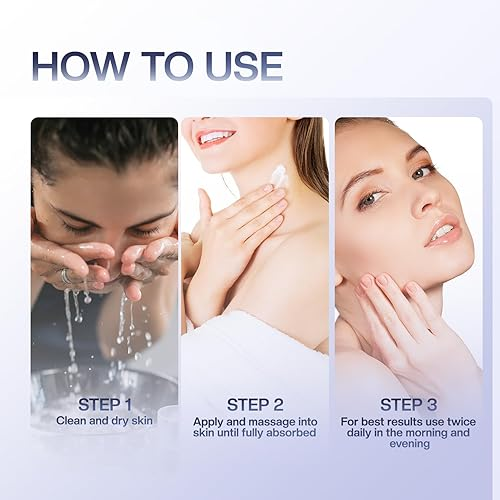 HOW TO USE

STEP 1
Clean and dry skin

STEP 2
Apply and massage into skin until fully absorbed

STEP 3
For best results use twice daily in the morning and evening