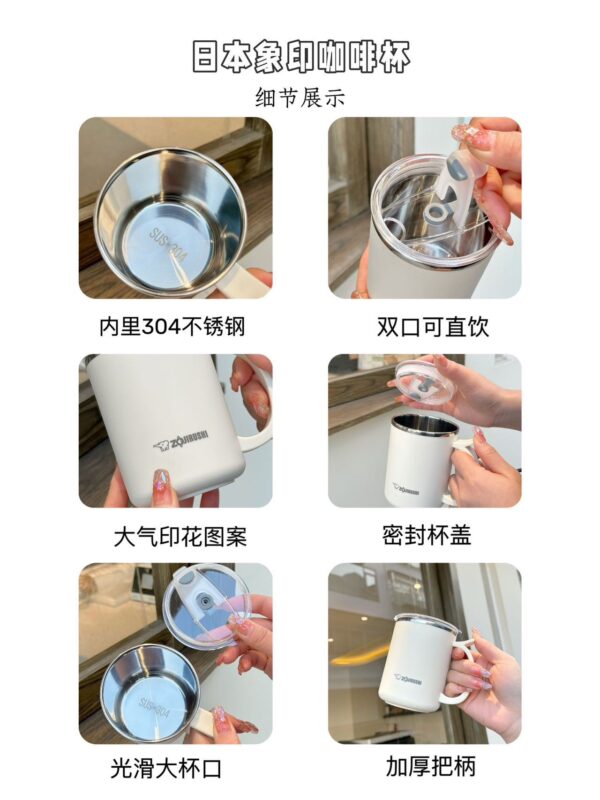 日本象印咖啡杯
细节展示

SUS 304

内里304不锈钢

双口可直饮

ZOJIRUSHI

大气印花图案

ZOJIRUSHI

密封杯盖

SUS 304

光滑大杯口

ZOJIRUSHI

加厚把柄