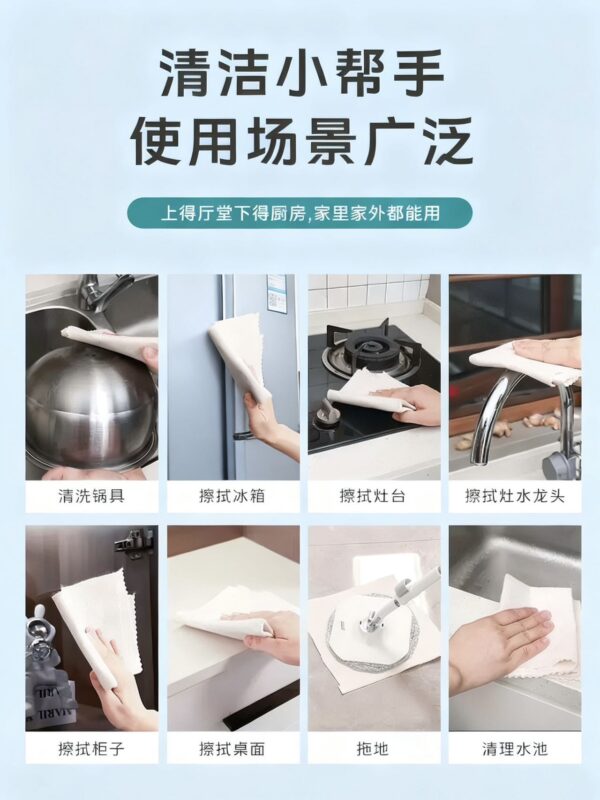 清洁小帮手
使用场景广泛

上得厅堂下得厨房,家里家外都能用

清洗锅具

擦拭冰箱

擦拭灶台

擦拭灶水龙头

擦拭柜子

擦拭桌面

拖地

清理水池