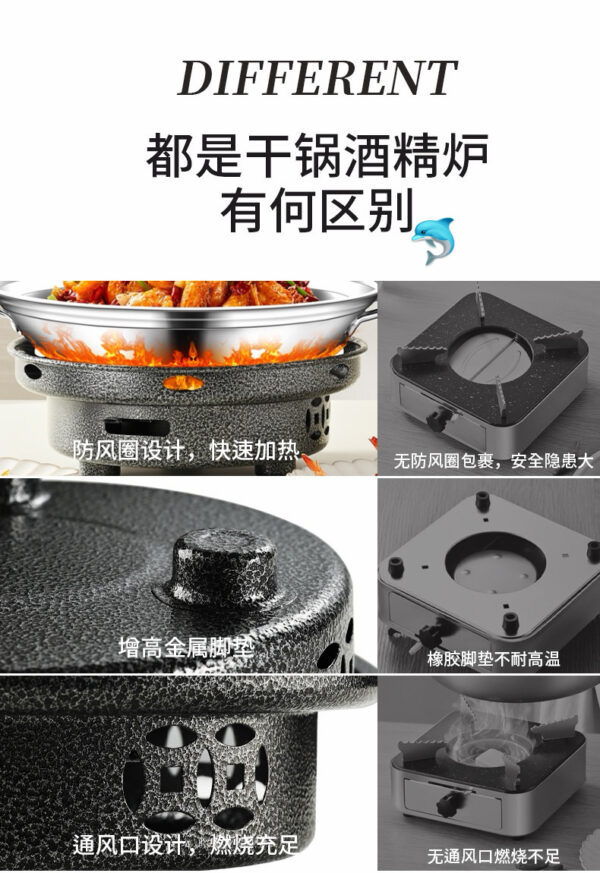 DIFFERENT
都是干锅酒精炉
有何区别

防风圈设计，快速加热

无防风圈包裹，安全隐患大

增高金属脚垫

橡胶脚垫不耐高温

通风口设计，燃烧充足

无通风口燃烧不足