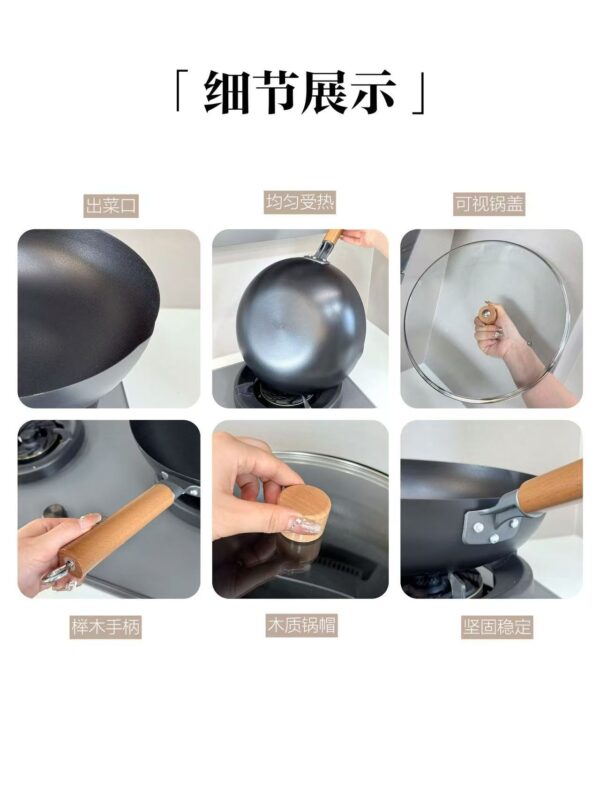 「 细节展示 」

出菜口

均匀受热

可视锅盖

榉木手柄

木质锅帽

坚固稳定