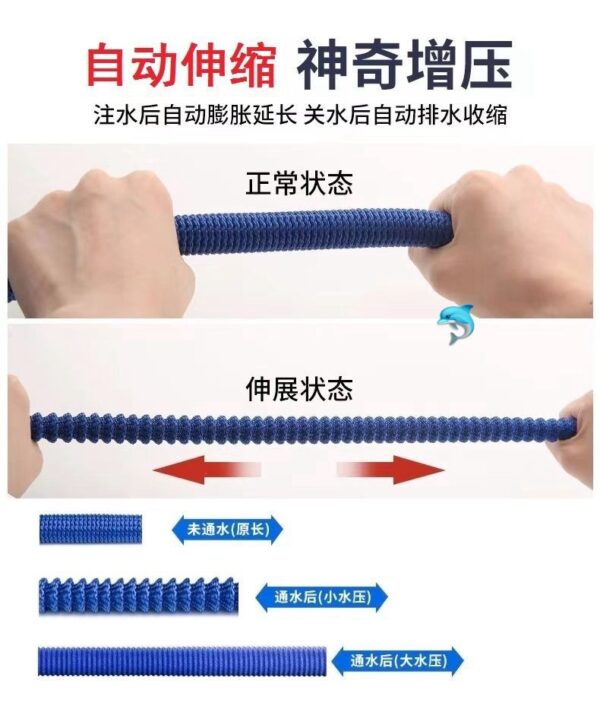 自动伸缩 神奇增压

注水后自动膨胀延长 关水后自动排水收缩

正常状态

伸展状态

未通水(原长)

通水后(小水压)

通水后(大水压)