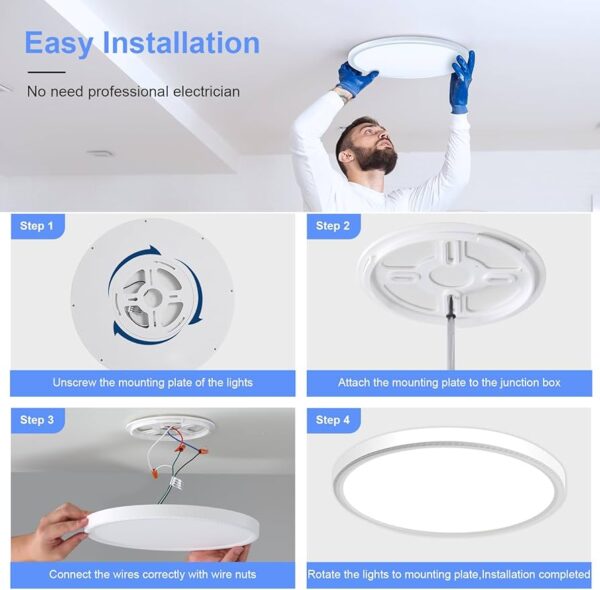 Easy Installation

No need professional electrician

Step 1

Unscrew the mounting plate of the lights

Step 2

Attach the mounting plate to the junction box

Step 3

Connect the wires correctly with wire nuts

Step 4

Rotate the lights to mounting plate,Installation completed