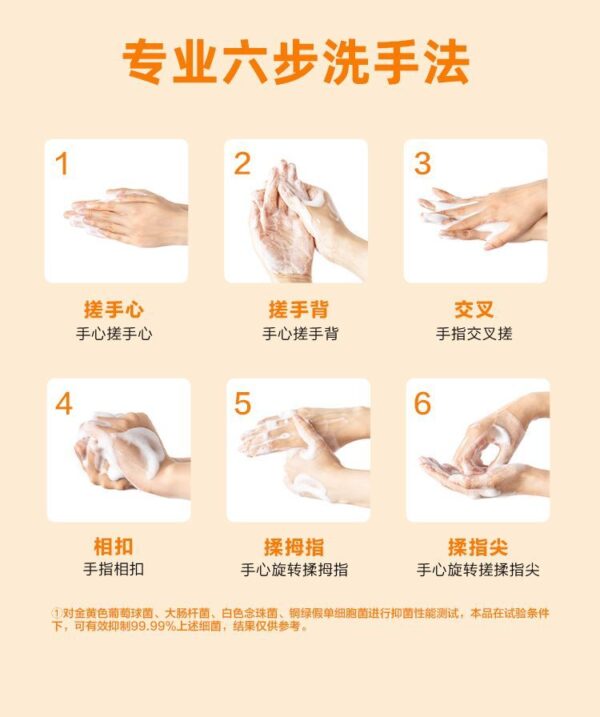 专业六步洗手法

1
搓手心
手心搓手心

2
搓手背
手心搓手背

3
交叉
手指交叉搓

4
相扣
手指相扣

5
揉拇指
手心旋转揉拇指

6
揉指尖
手心旋转搓揉指尖

①对金黄色葡萄球菌、大肠杆菌、白色念珠菌、铜绿假单细胞菌进行抑菌性能测试，本品在试验条件下，可有效抑制99.99%上述细菌，结果仅供参考。