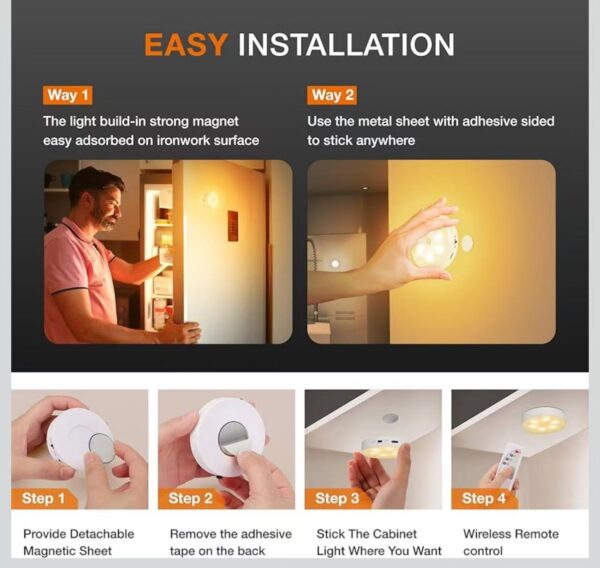 EASY INSTALLATION

Way 1

The light build-in strong magnet easy adsorbed on ironwork surface

Way 2

Use the metal sheet with adhesive sided to stick anywhere

Step 1

Provide Detachable Magnetic Sheet

Step 2

Remove the adhesive tape on the back

Step 3

Stick The Cabinet Light Where You Want

Step 4

Wireless Remote control