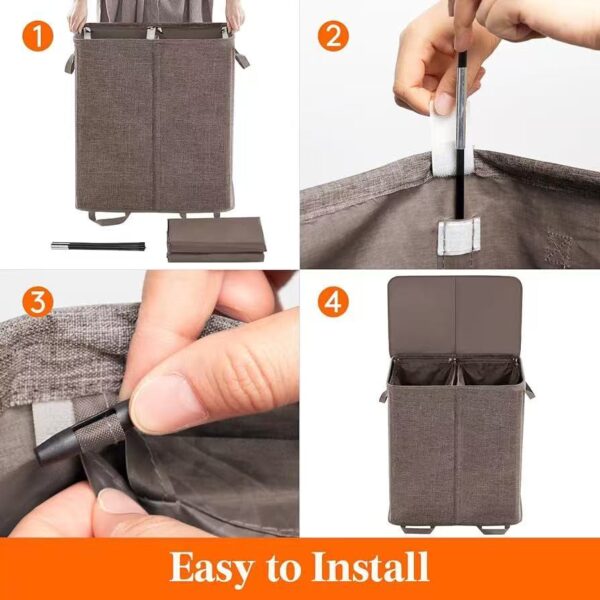 1

2

3

4

Easy to Install