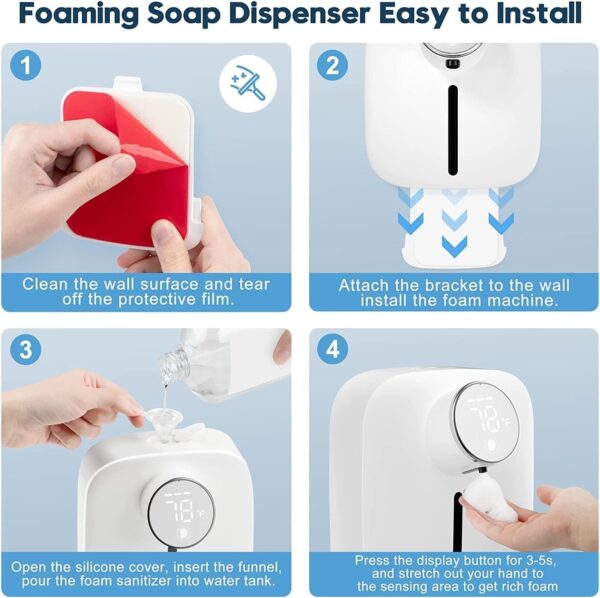 Foaming Soap Dispenser Easy to Install

1

Clean the wall surface and tear off the protective film.

2

Attach the bracket to the wall install the foam machine.

3

78 °F

Open the silicone cover, insert the funnel, pour the foam sanitizer into water tank.

4

78 °F

Press the display button for 3-5s, and stretch out your hand to the sensing area to get rich foam