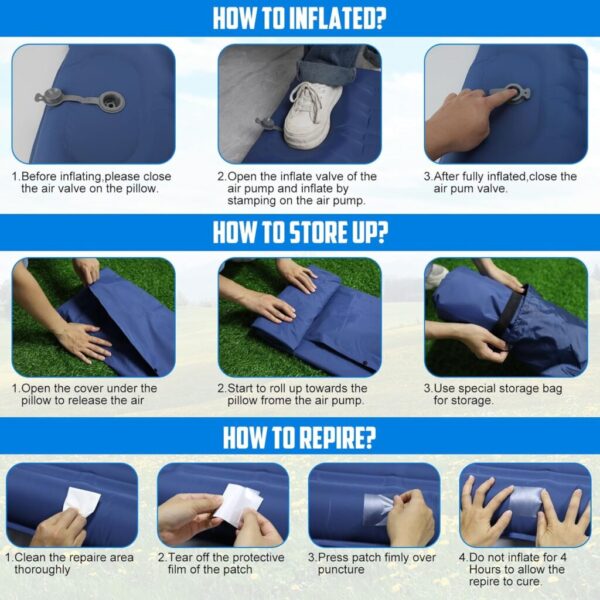 HOW TO INFLATED?

1.Before inflating,please close the air valve on the pillow.

2.Open the inflate valve of the air pump and inflate by stamping on the air pump.

3.After fully inflated,close the air pum valve.

HOW TO STORE UP?

1.Open the cover under the pillow to release the air

2.Start to roll up towards the pillow frome the air pump.

3.Use special storage bag for storage.

HOW TO REPIRE?

1.Clean the repaire area thoroughly

2.Tear off the protective film of the patch

3.Press patch fimly over puncture

4.Do not inflate for 4 Hours to allow the repire to cure.