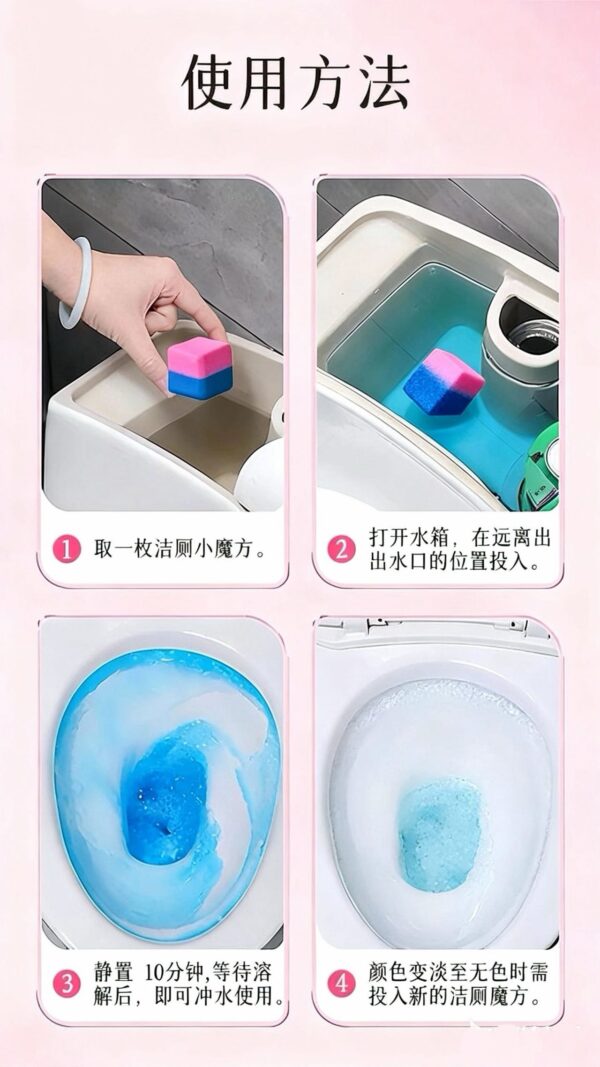 使用方法

1 取一枚洁厕小魔方。

2 打开水箱，在远离出出水口的位置投入。

3 静置 10分钟，等待溶解后，即可冲水使用。

4 颜色变淡至无色时需投入新的洁厕魔方。