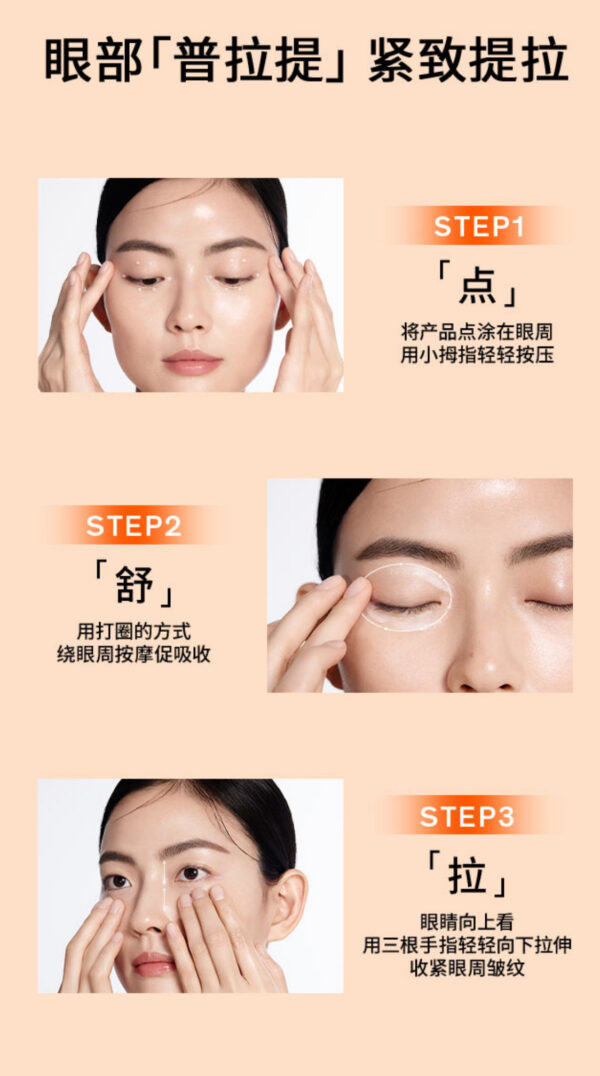 眼部「普拉提」紧致提拉

STEP1

「点」

将产品点涂在眼周
用小拇指轻轻按压

STEP2

「舒」

用打圈的方式
绕眼周按摩促吸收

STEP3

「拉」

眼睛向上看
用三根手指轻轻向下拉伸
收紧眼周皱纹