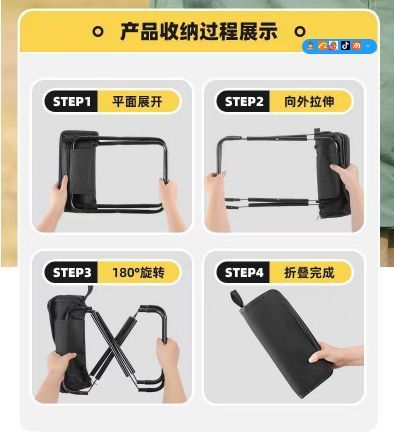 产品收纳过程展示

STEP1 平面展开

STEP2 向外拉伸

STEP3 180°旋转

STEP4 折叠完成