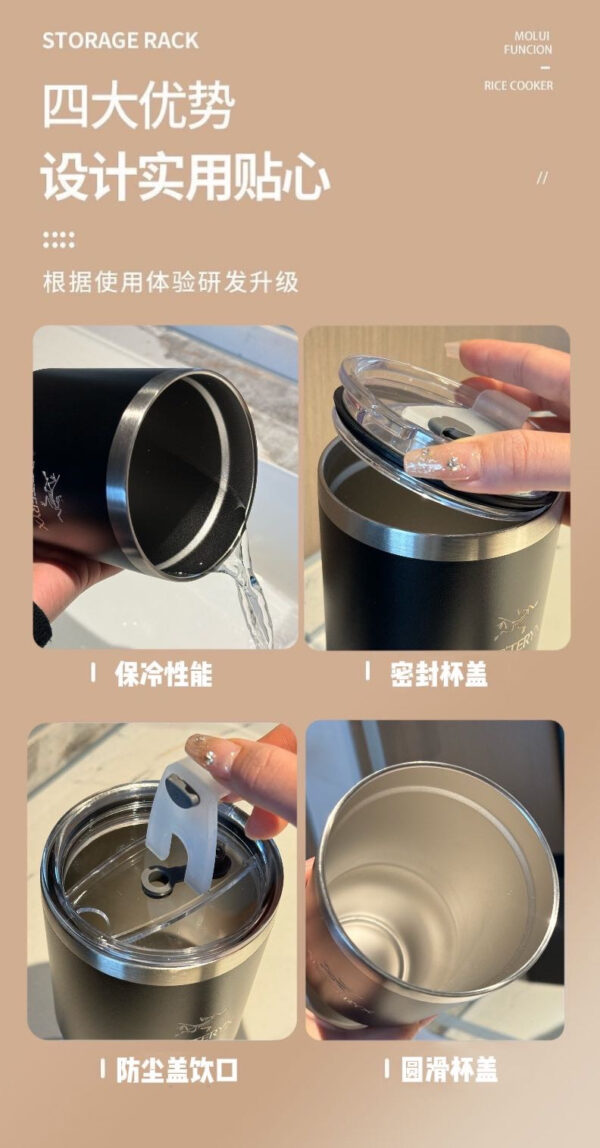 STORAGE RACK

MOLUI
FUNCION

RICE COOKER

四大优势
设计实用贴心

//

根据使用体验研发升级

保冷性能

密封杯盖

防尘盖饮口

圆滑杯盖